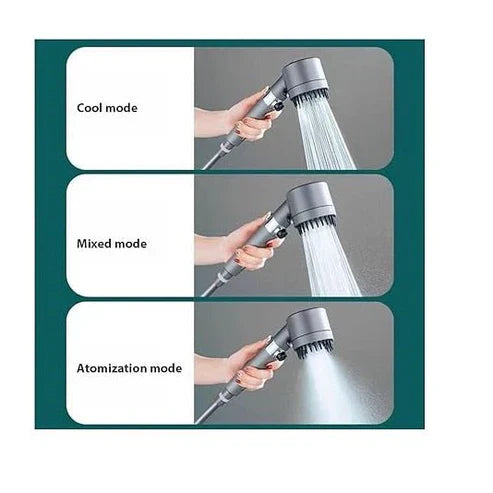 Cool mode

Mixed mode

Atomization mode